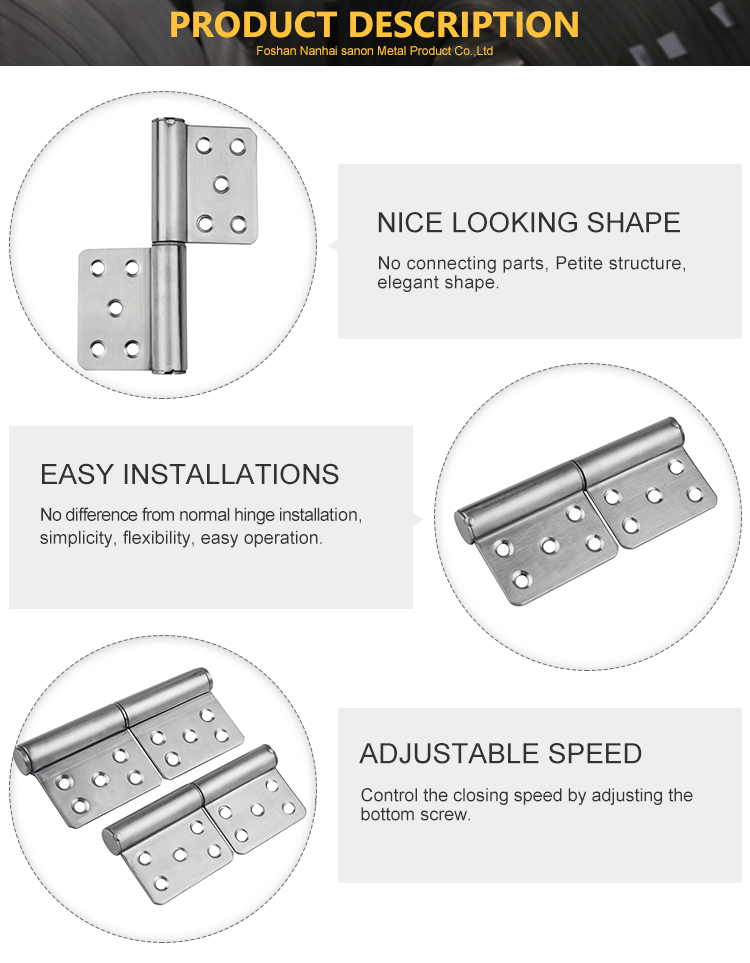 PRODUCT DESCRIPTION

Foshan Nanhai sanon Metal Product Co.,Ltd

NICE LOOKING SHAPE

No connecting parts, Petite structure, elegant shape.

EASY INSTALLATIONS

No difference from normal hinge installation, simplicity, flexibility, easy operation.

ADJUSTABLE SPEED

Control the closing speed by adjusting the bottom screw.