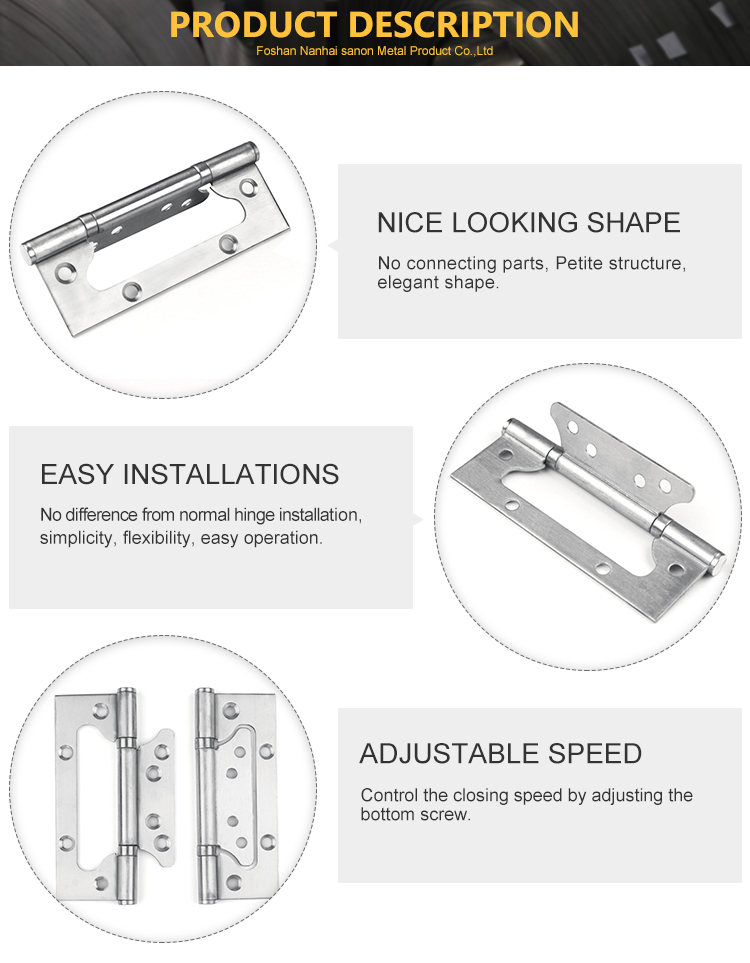 PRODUCT DESCRIPTION
Foshan Nanhai sanon Metal Product Co.,Ltd

NICE LOOKING SHAPE
No connecting parts, Petite structure, elegant shape.

EASY INSTALLATIONS
No difference from normal hinge installation, simplicity, flexibility, easy operation.

ADJUSTABLE SPEED
Control the closing speed by adjusting the bottom screw.