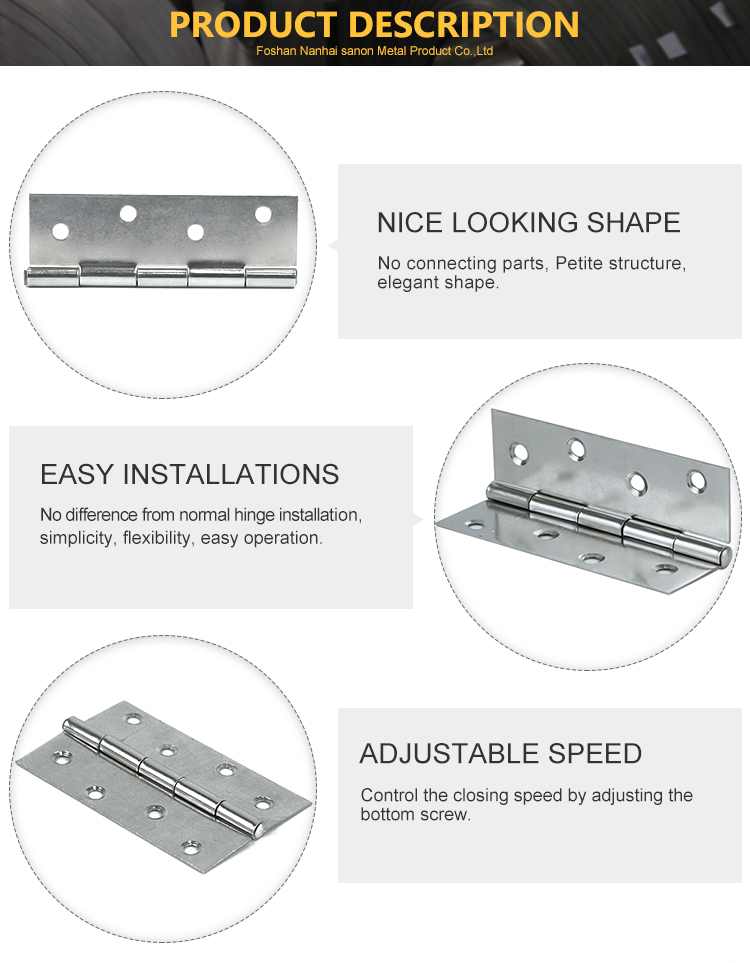 PRODUCT DESCRIPTION
Foshan Nanhai sanon Metal Product Co.,Ltd

NICE LOOKING SHAPE
No connecting parts, Petite structure, elegant shape.

EASY INSTALLATIONS
No difference from normal hinge installation, simplicity, flexibility, easy operation.

ADJUSTABLE SPEED
Control the closing speed by adjusting the bottom screw.